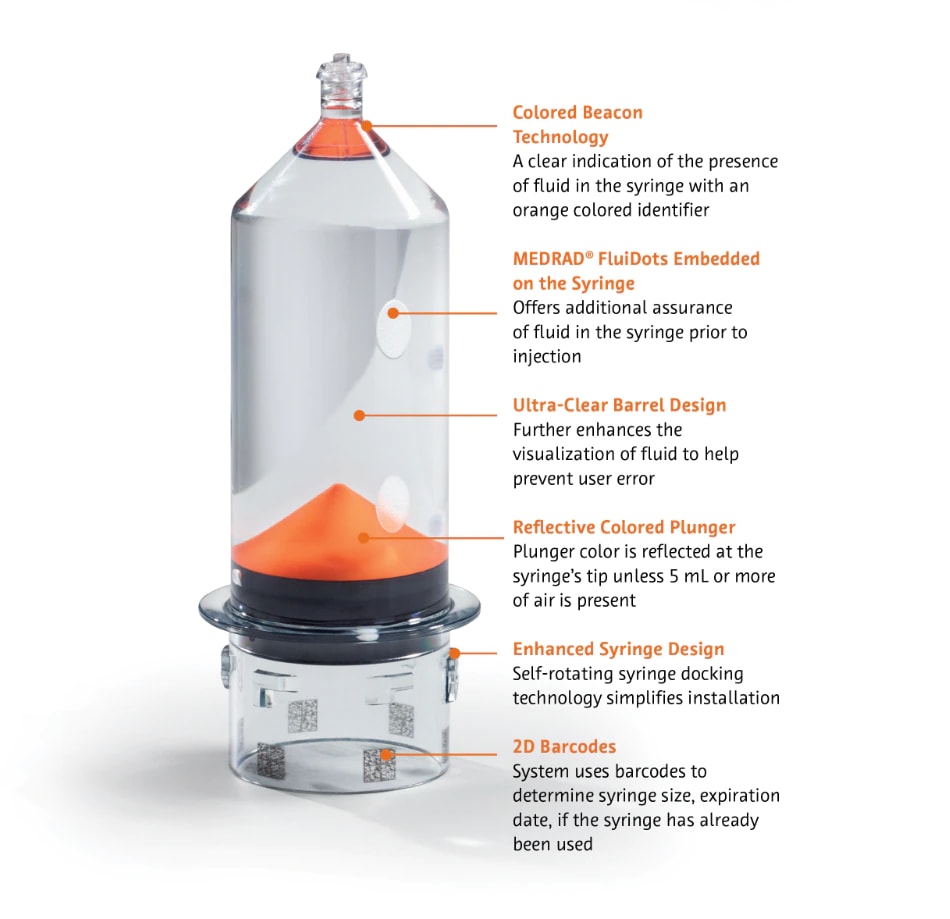 Colored Beacon Technology
A clear indication of the presence of fluid in the syringe with an orange colored identifier

MEDRAD® FluiDots Embedded on the Syringe
Offers additional assurance of fluid in the syringe prior to injection

Ultra-Clear Barrel Design
Further enhances the visualization of fluid to help prevent user error

Reflective Colored Plunger
Plunger color is reflected at the syringe's tip unless 5 mL or more of air is present

Enhanced Syringe Design
Self-rotating syringe docking technology simplifies installation

2D Barcodes
System uses barcodes to determine syringe size, expiration date, if the syringe has already been used